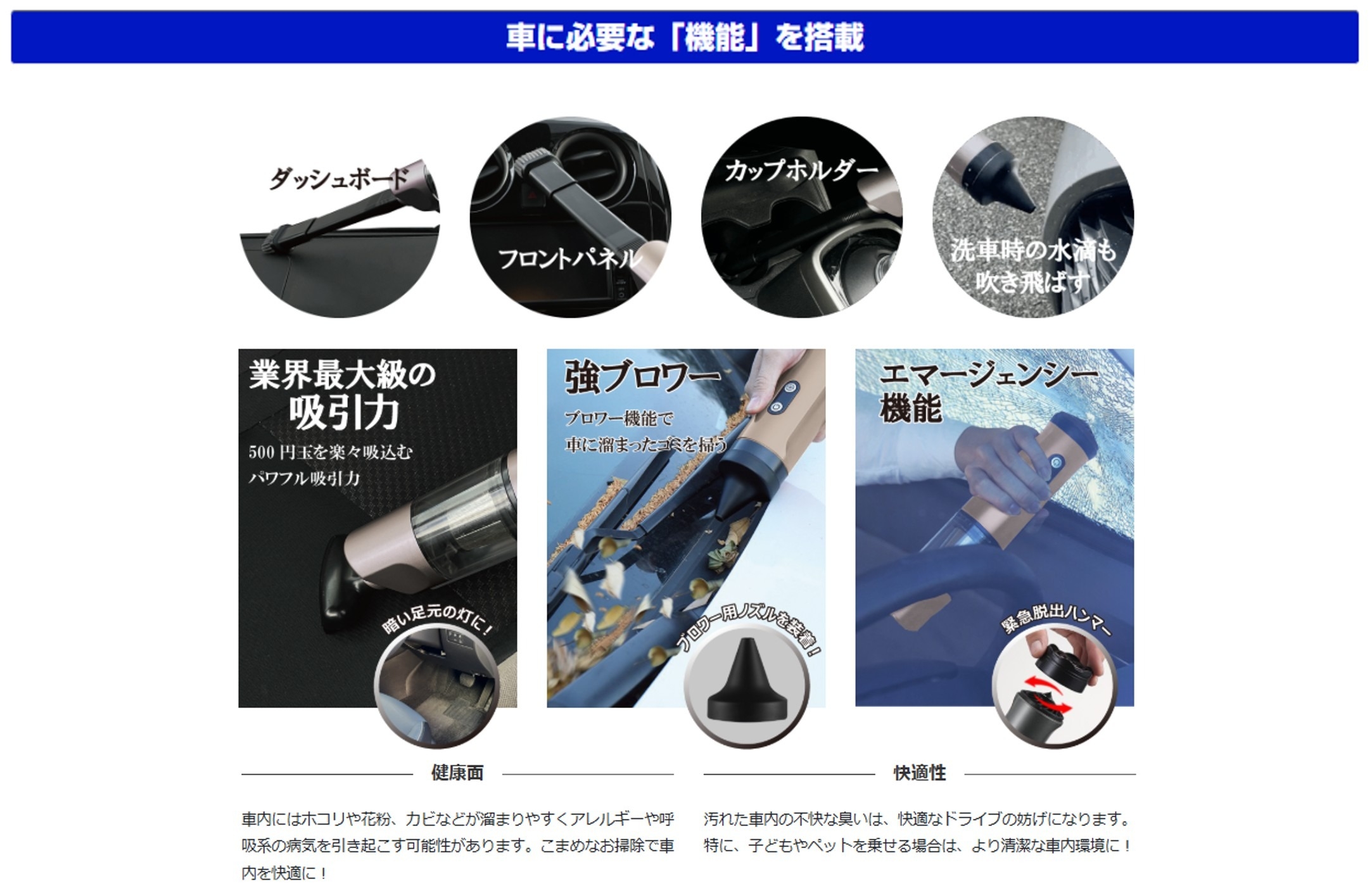 車に必要な「機能」を搭載

ダッシュボード

フロントパネル

カップホルダー

洗車時の水滴も吹き飛ばす

業界最大級の吸引力

500円玉を楽々吸込む
パワフル吸引力

暗い足元の灯に！

強ブロワー

ブロワー機能で
車に溜まったゴミを掃う

ブロワー用ノズルを装着！

エマージェンシー機能

緊急脱出ハンマー

健康面

車内にはホコリや花粉、カビなどが溜まりやすくアレルギーや呼吸系の病気を引き起こす可能性があります。こまめなお掃除で車内を快適に！

快適性

汚れた車内の不快な臭いは、快適なドライブの妨げになります。特に、子どもやペットを乗せる場合は、より清潔な車内環境に！