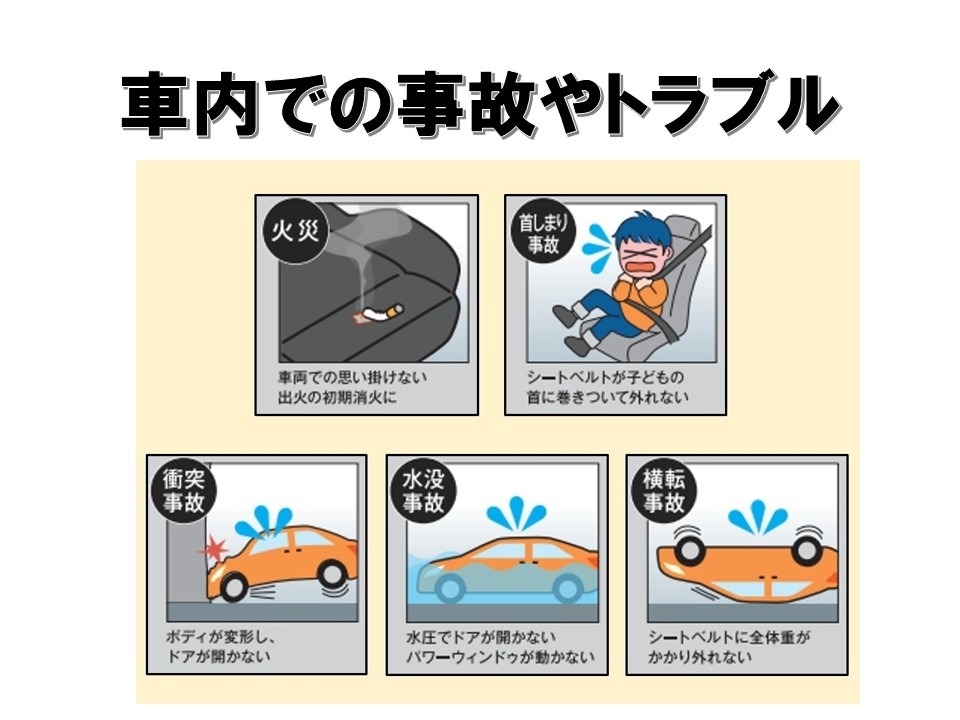 車内での事故やトラブル

火災

車両での思い掛けない
出火の初期消火に

首しまり
事故

シートベルトが子どもの
首に巻きついて外れない

衝突
事故

ボディが変形し、
ドアが開かない

水没
事故

水圧でドアが開かない
パワーウィンドゥが動かない

横転
事故

シートベルトに全体重が
かかり外れない